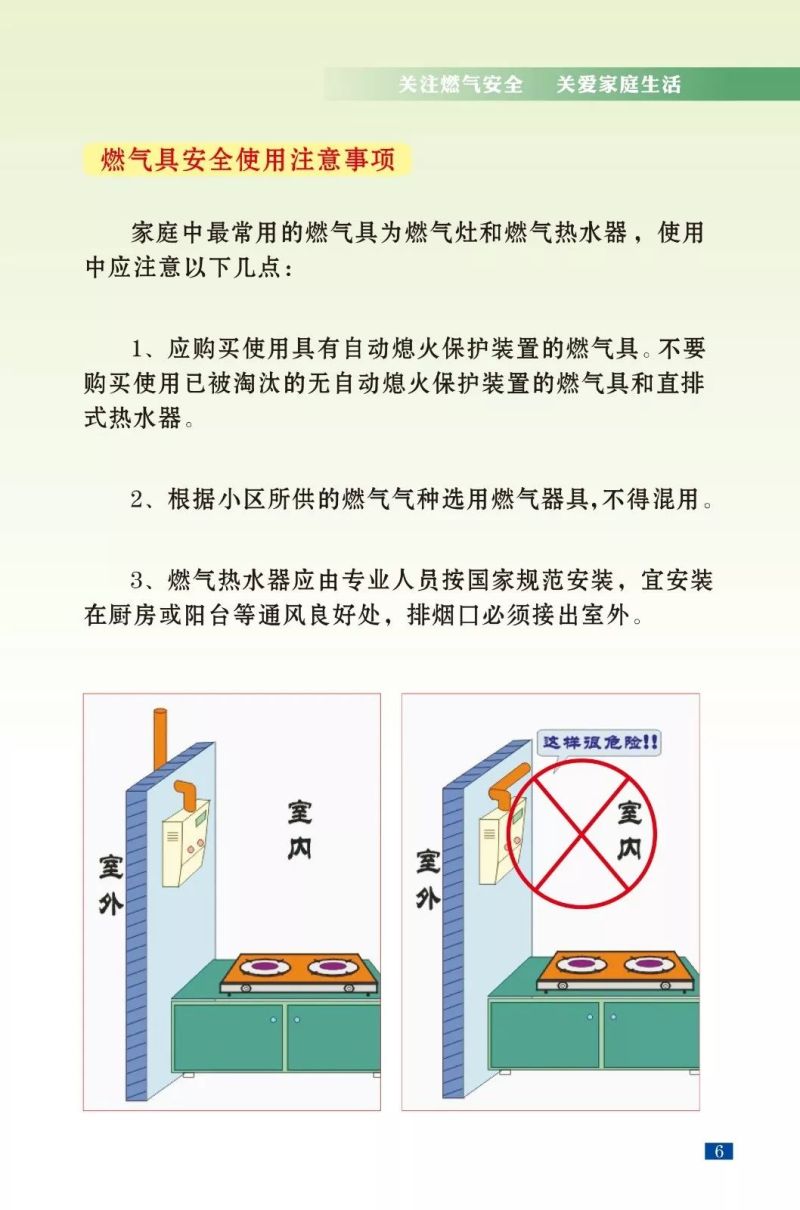 关注燃气安全　关爱家庭生活

燃气具安全使用注意事项

家庭中最常用的燃气具为燃气灶和燃气热水器，使用中应注意以下几点：

1、应购买使用具有自动熄火保护装置的燃气具。不要购买使用已被淘汰的无自动熄火保护装置的燃气具和直排式热水器。

2、根据小区所供的燃气气种选用燃气器具，不得混用。

3、燃气热水器应由专业人员按国家规范安装，宜安装在厨房或阳台等通风良好处，排烟口必须接出室外。

室外

室内

这样很危险!!

室外

室内

6